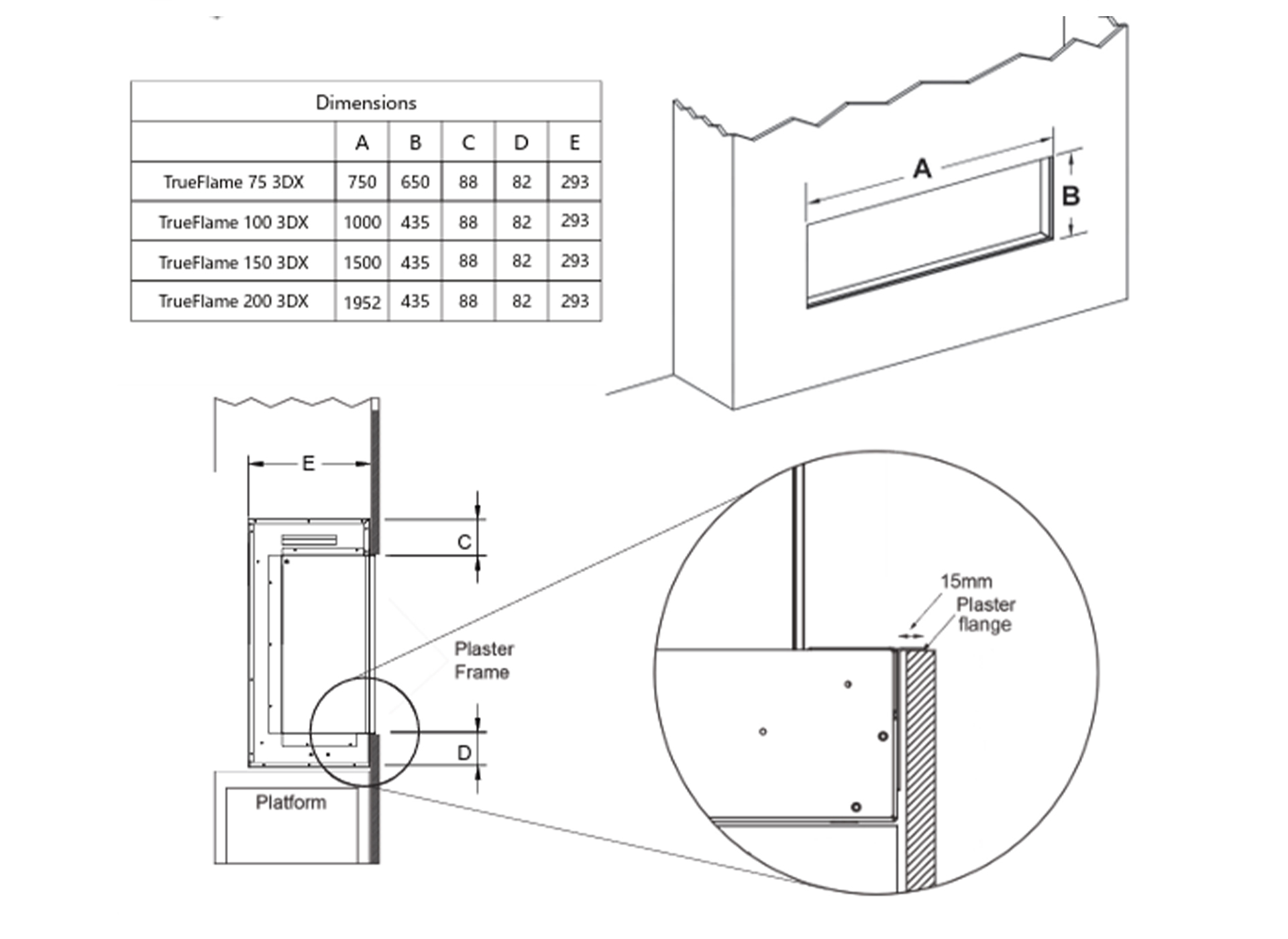 Dimensions

| | A | B | C | D | E |
|---|---|---|---|---|---|
| TrueFlame 75 3DX | 750 | 650 | 88 | 82 | 293 |
| TrueFlame 100 3DX | 1000 | 435 | 88 | 82 | 293 |
| TrueFlame 150 3DX | 1500 | 435 | 88 | 82 | 293 |
| TrueFlame 200 3DX | 1952 | 435 | 88 | 82 | 293 |

A

B

E

C

Plaster Frame

D

Platform

15mm

Plaster flange